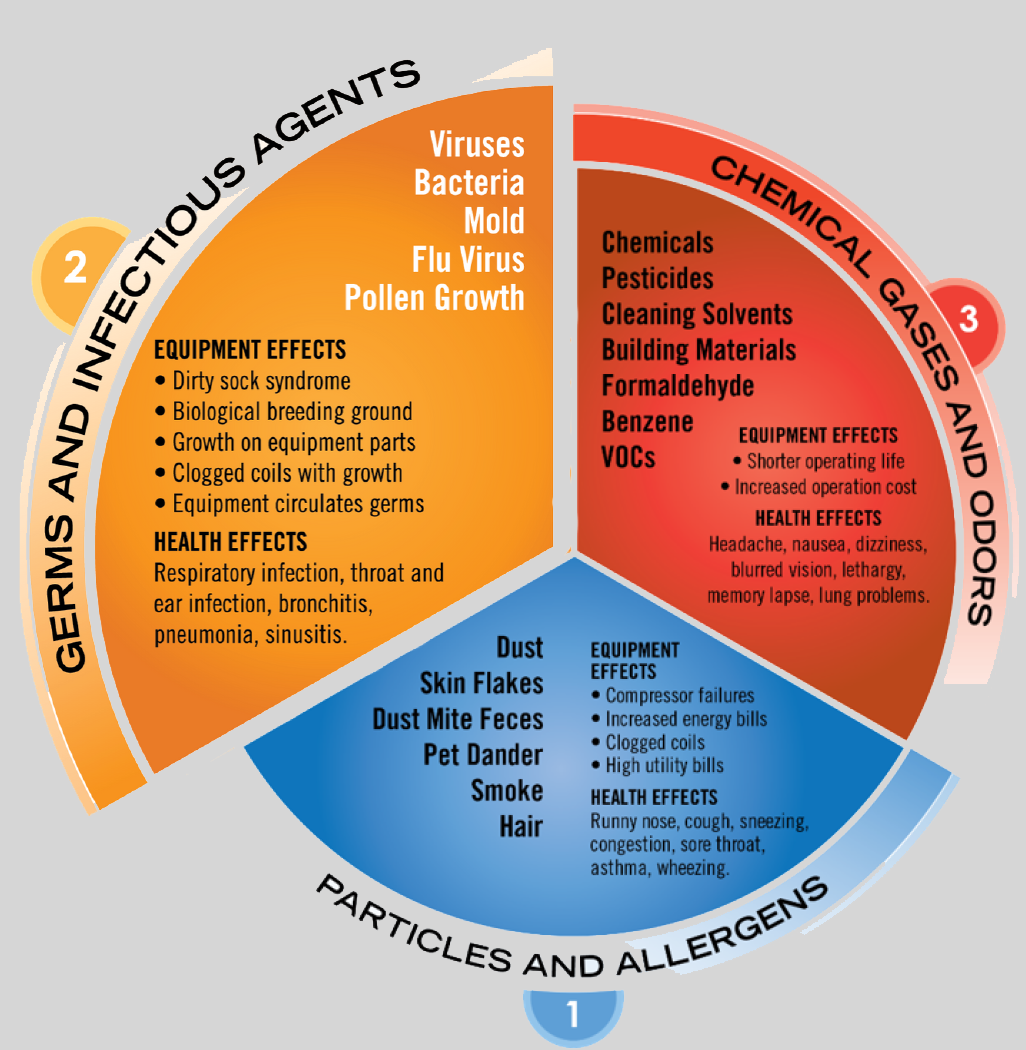 2
GERMS AND INFECTIOUS AGENTS

Viruses
Bacteria
Mold
Flu Virus
Pollen Growth

EQUIPMENT EFFECTS
• Dirty sock syndrome
• Biological breeding ground
• Growth on equipment parts
• Clogged coils with growth
• Equipment circulates germs

HEALTH EFFECTS
Respiratory infection, throat and ear infection, bronchitis, pneumonia, sinusitis.

3
CHEMICAL GASES AND ODORS

Chemicals
Pesticides
Cleaning Solvents
Building Materials
Formaldehyde
Benzene
VOCs

EQUIPMENT EFFECTS
• Shorter operating life
• Increased operation cost

HEALTH EFFECTS
Headache, nausea, dizziness, blurred vision, lethargy, memory lapse, lung problems.

Dust
Skin Flakes
Dust Mite Feces
Pet Dander
Smoke
Hair

EQUIPMENT EFFECTS
• Compressor failures
• Increased energy bills
• Clogged coils
• High utility bills

HEALTH EFFECTS
Runny nose, cough, sneezing, congestion, sore throat, asthma, wheezing.

PARTICLES AND ALLERGENS
1